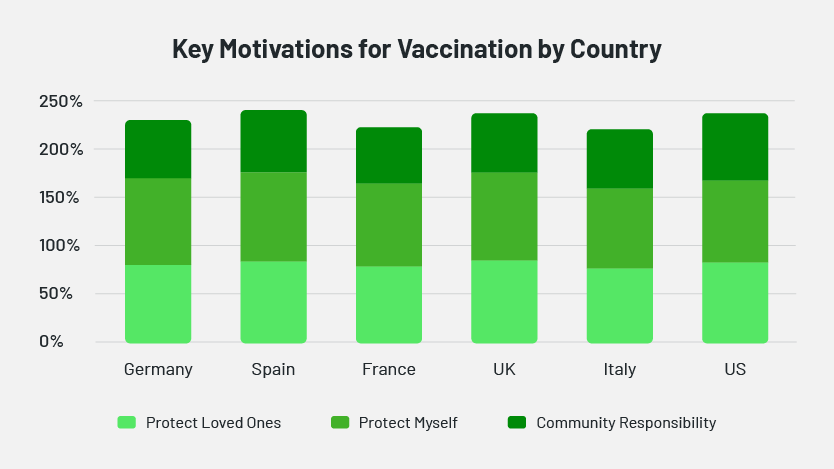 Key Motivations for Vaccination by Country

250%
200%
150%
100%
50%
0%

Germany
Spain
France
UK
Italy
US

Protect Loved Ones
Protect Myself
Community Responsibility