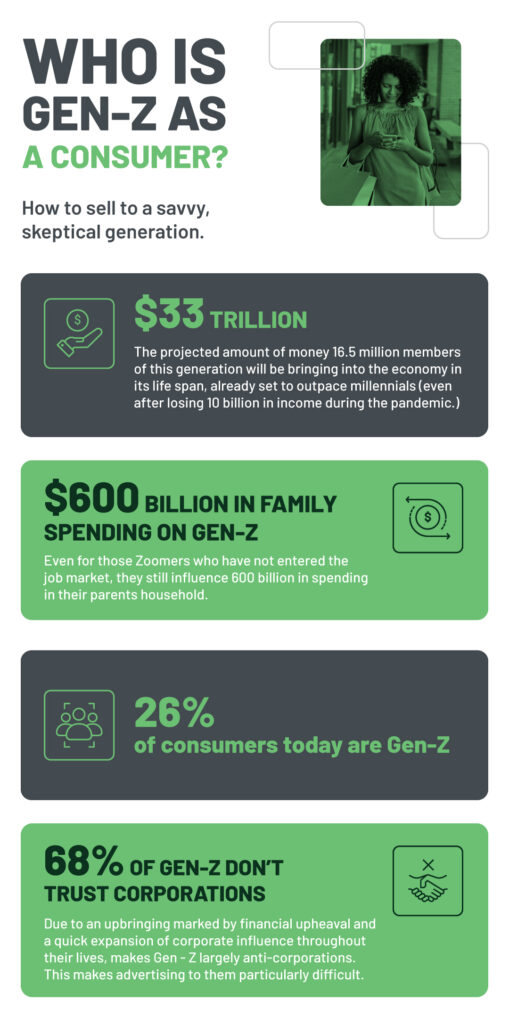 WHO IS GEN-Z AS A CONSUMER?

How to sell to a savvy, skeptical generation.

$33 TRILLION

The projected amount of money 16.5 million members of this generation will be bringing into the economy in its life span, already set to outpace millennials (even after losing 10 billion in income during the pandemic.)

$600 BILLION IN FAMILY SPENDING ON GEN-Z

Even for those Zoomers who have not entered the job market, they still influence 600 billion in spending in their parents household.

26%
of consumers today are Gen-Z

68% OF GEN-Z DON'T TRUST CORPORATIONS

Due to an upbringing marked by financial upheaval and a quick expansion of corporate influence throughout their lives, makes Gen - Z largely anti-corporations. This makes advertising to them particularly difficult.